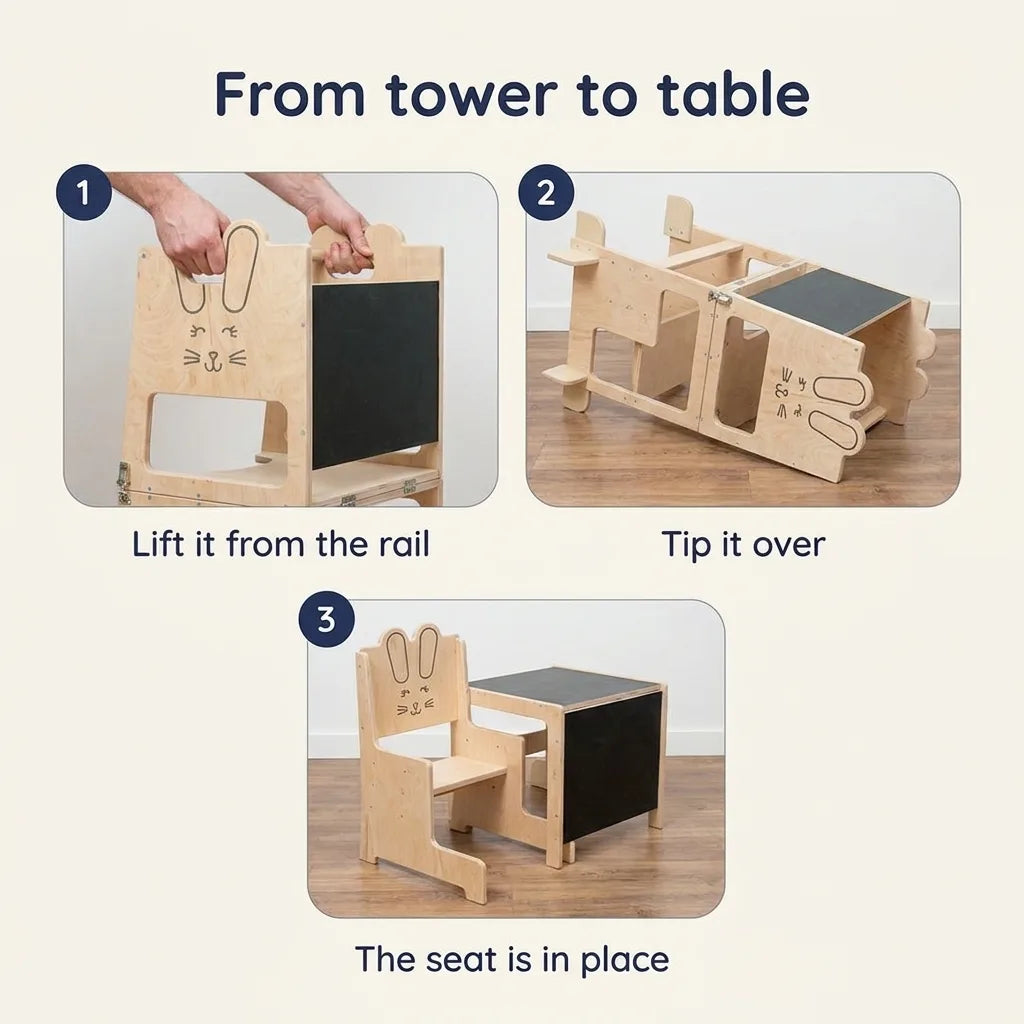 From tower to table

1

Lift it from the rail

2

Tip it over

3

The seat is in place